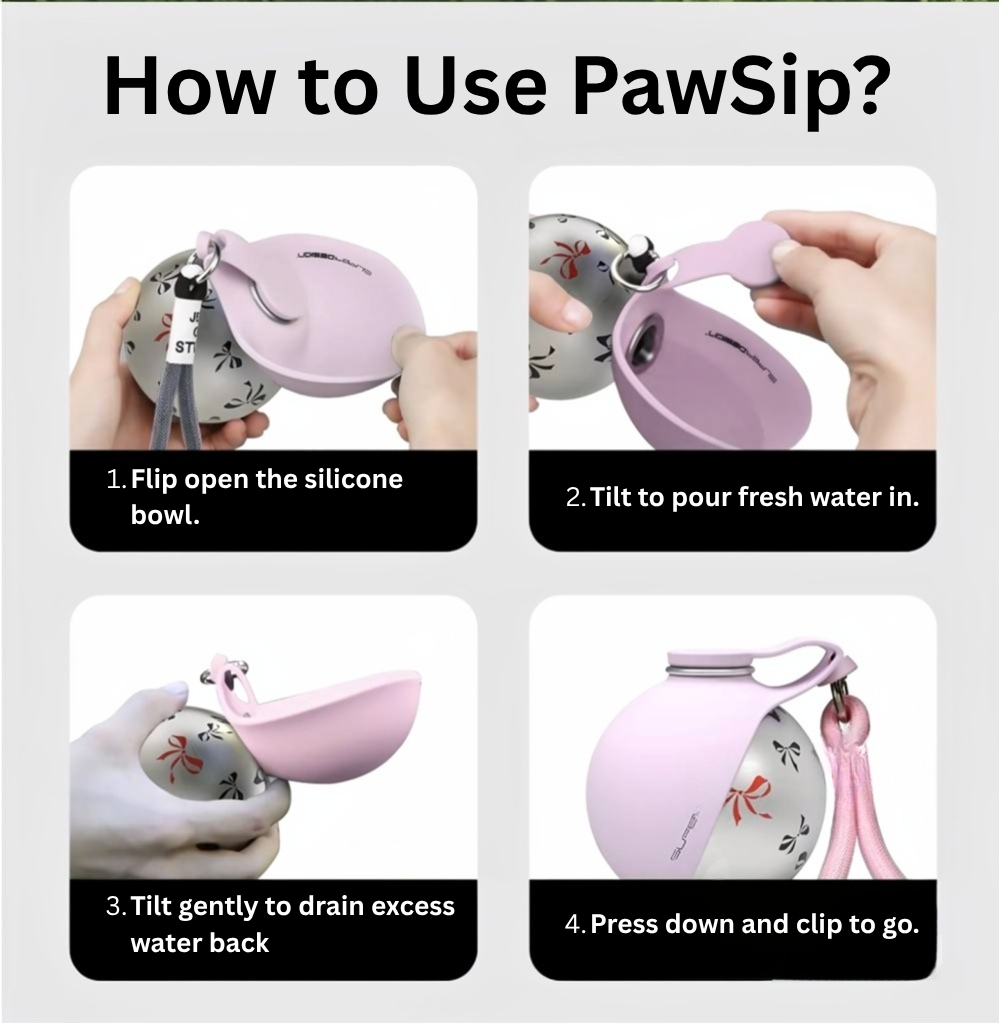 How to Use PawSip?

1. Flip open the silicone bowl.

2. Tilt to pour fresh water in.

3. Tilt gently to drain excess water back

4. Press down and clip to go.